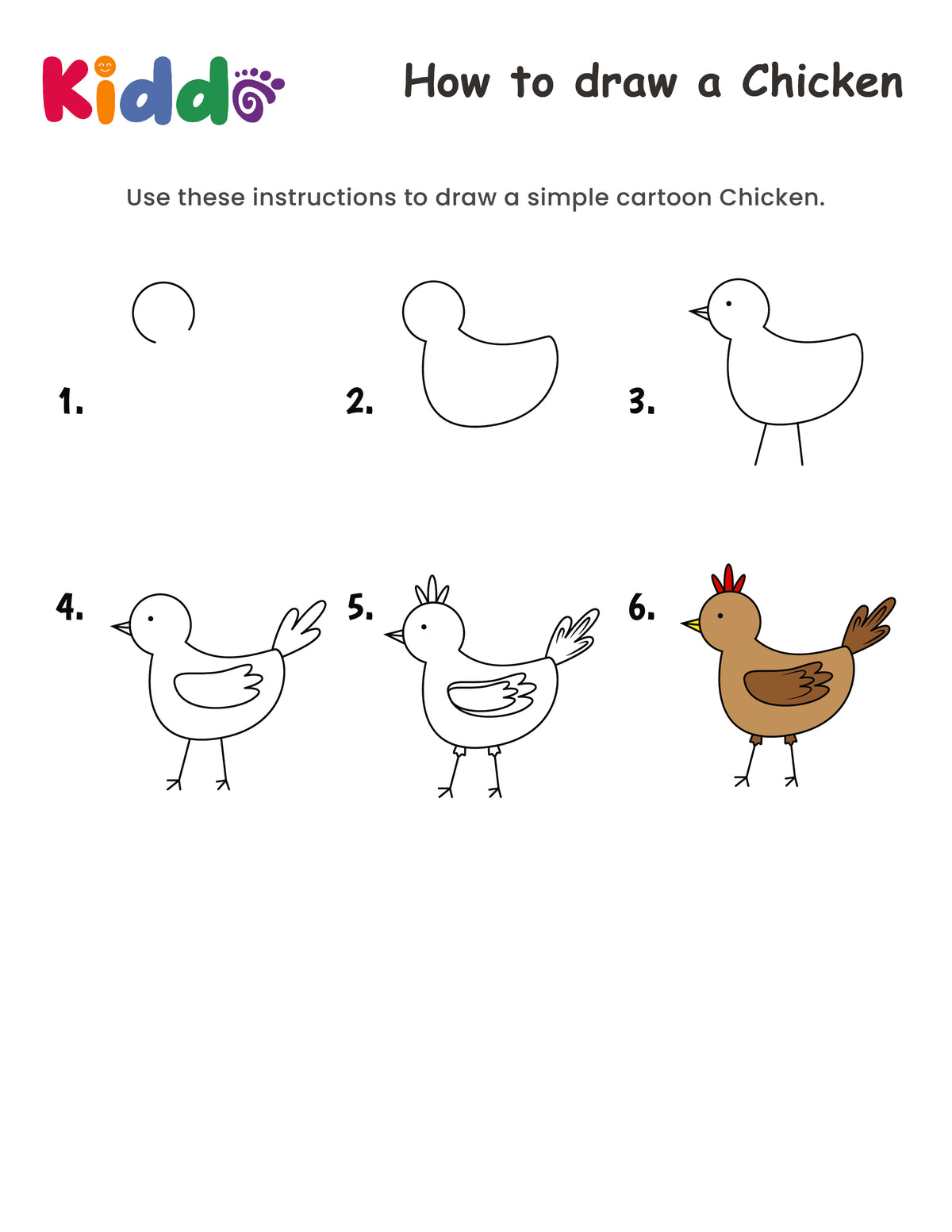 Kiddo

How to draw a Chicken

Use these instructions to draw a simple cartoon Chicken.

1.

2.

3.

4.

5.

6.