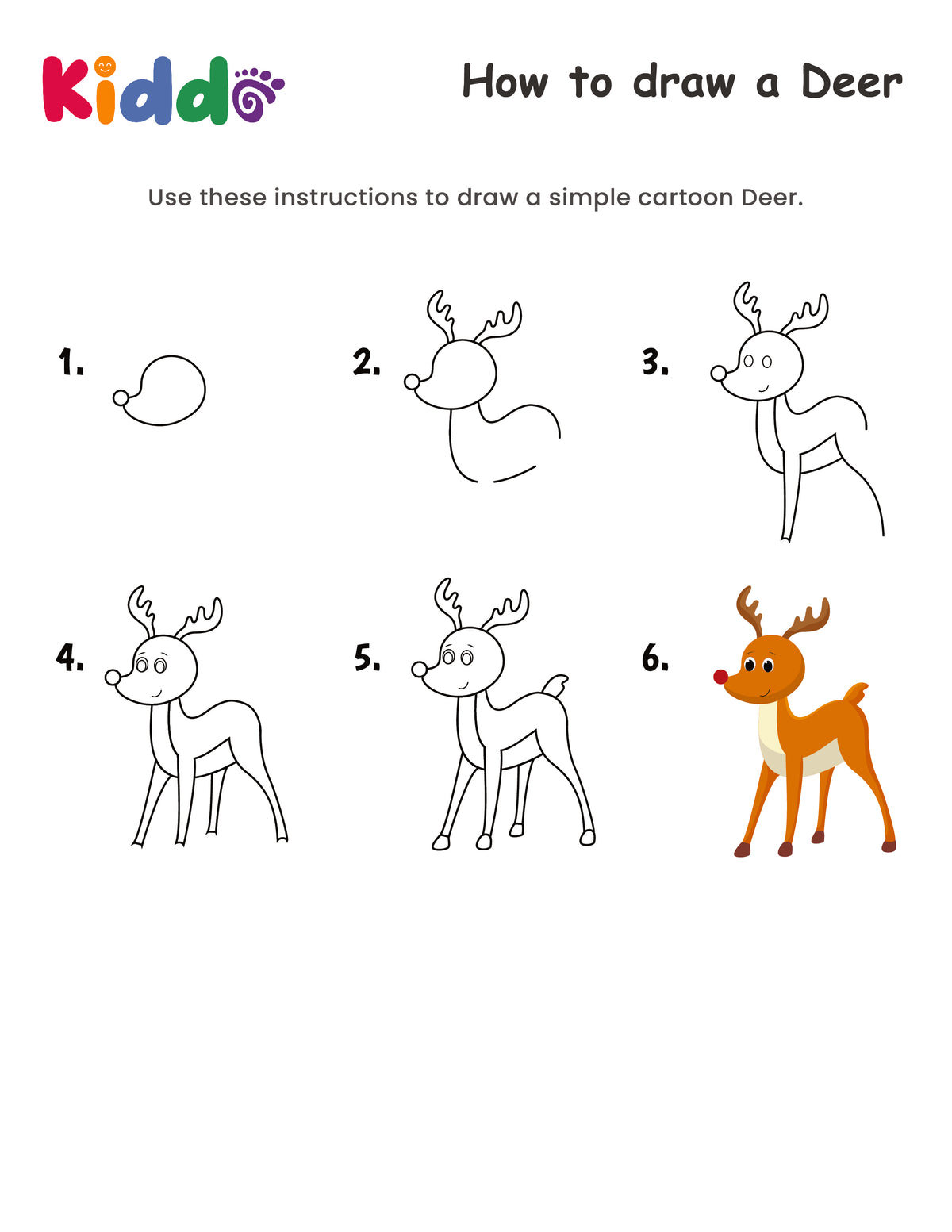 Kiddo

How to draw a Deer

Use these instructions to draw a simple cartoon Deer.

1.

2.

3.

4.

5.

6.